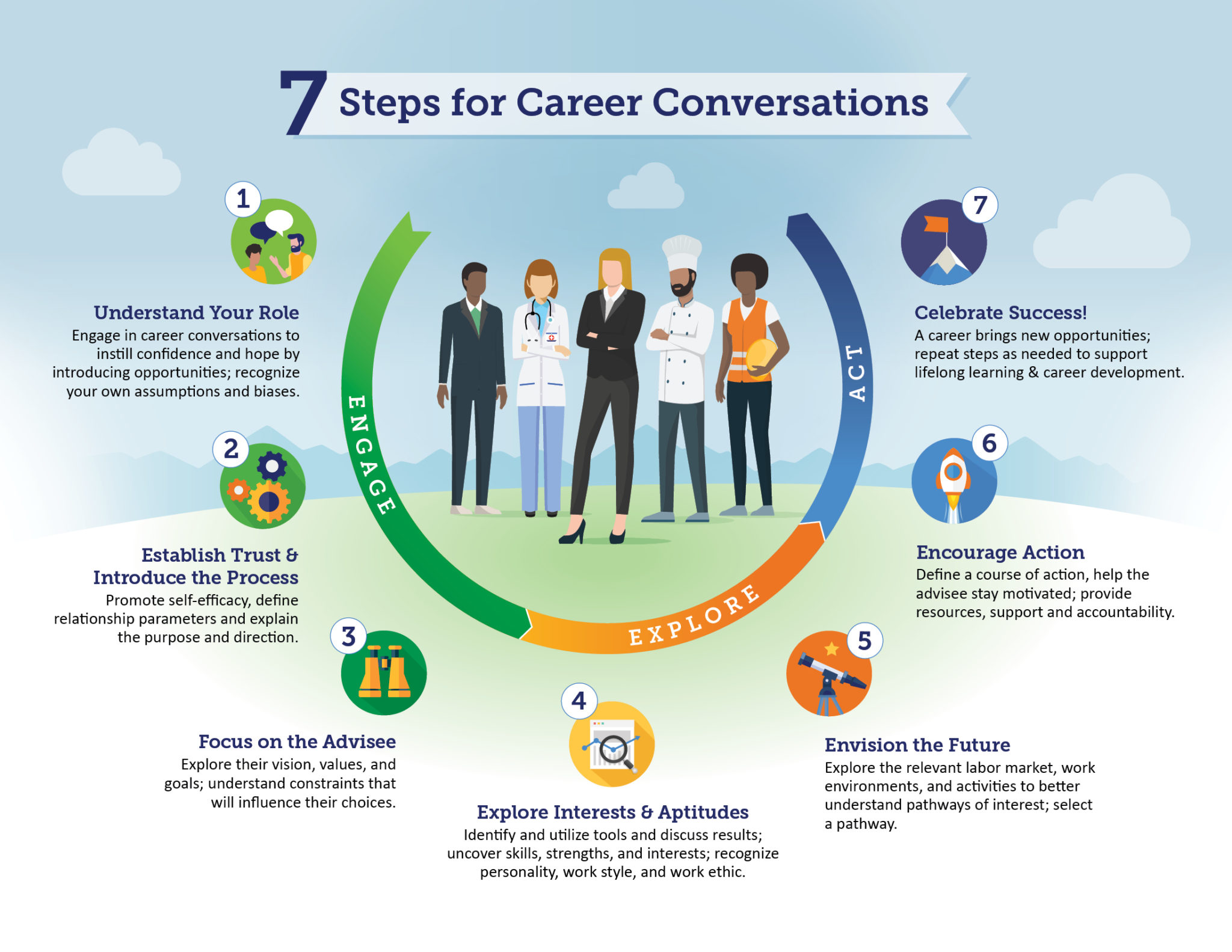 7 Steps for Career Conversations

1

Understand Your Role
Engage in career conversations to instill confidence and hope by introducing opportunities; recognize your own assumptions and biases.

2

Establish Trust & Introduce the Process
Promote self-efficacy, define relationship parameters and explain the purpose and direction.

3

Focus on the Advisee
Explore their vision, values, and goals; understand constraints that will influence their choices.

4

Explore Interests & Aptitudes
Identify and utilize tools and discuss results; uncover skills, strengths, and interests; recognize personality, work style, and work ethic.

5

Envision the Future
Explore the relevant labor market, work environments, and activities to better understand pathways of interest; select a pathway.

6

Encourage Action
Define a course of action, help the advisee stay motivated; provide resources, support and accountability.

7

Celebrate Success!
A career brings new opportunities; repeat steps as needed to support lifelong learning & career development.

ENGAGE

EXPLORE

ACT